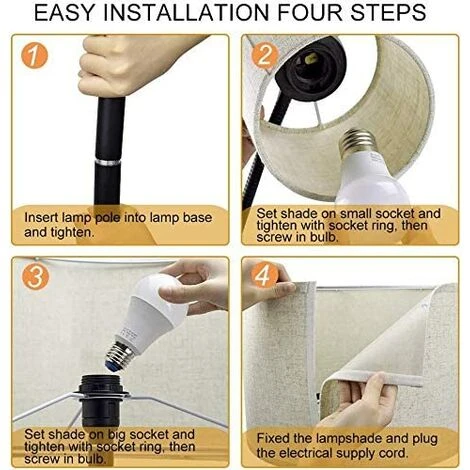 EASY INSTALLATION FOUR STEPS

1

Insert lamp pole into lamp base and tighten.

2

Set shade on small socket and tighten with socket ring, then screw in bulb.

3

Set shade on big socket and tighten with socket ring, then screw in bulb.

4

Fixed the lampshade and plug the electrical supply cord.