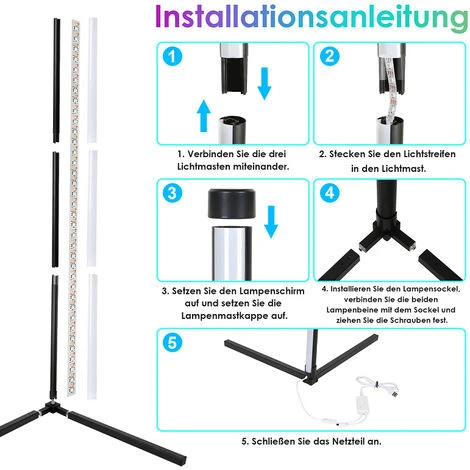 Installationsanleitung

1

1. Verbinden Sie die drei Lichtmasten miteinander.

2

2. Stecken Sie den Lichtstreifen in den Lichtmast.

3

3. Setzen Sie den Lampenschirm auf und setzen Sie die Lampenmastkappe auf.

4

4. Installieren Sie den Lampensockel, verbinden Sie die beiden Lampenbeine mit dem Sockel und ziehen Sie die Schrauben fest.

5

5. Schließen Sie das Netzteil an.