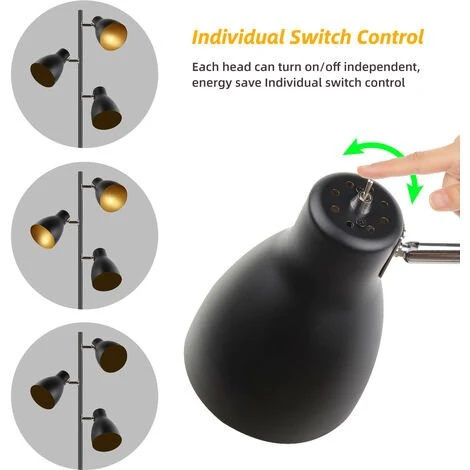 Individual Switch Control

Each head can turn on/off independent, energy save Individual switch control