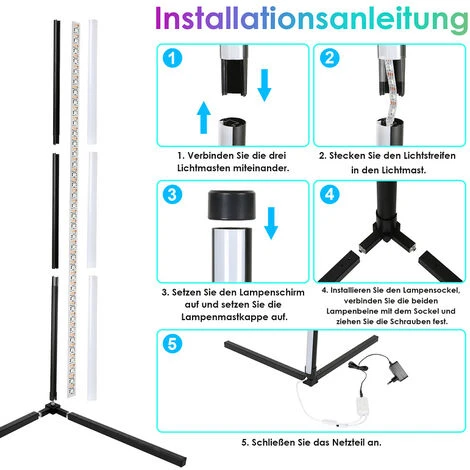 Installationsanleitung

1

1. Verbinden Sie die drei Lichtmasten miteinander.

2

2. Stecken Sie den Lichtstreifen in den Lichtmast.

3

3. Setzen Sie den Lampenschirm auf und setzen Sie die Lampenmastkappe auf.

4

4. Installieren Sie den Lampensockel, verbinden Sie die beiden Lampenbeine mit dem Sockel und ziehen Sie die Schrauben fest.

5

5. Schließen Sie das Netzteil an.