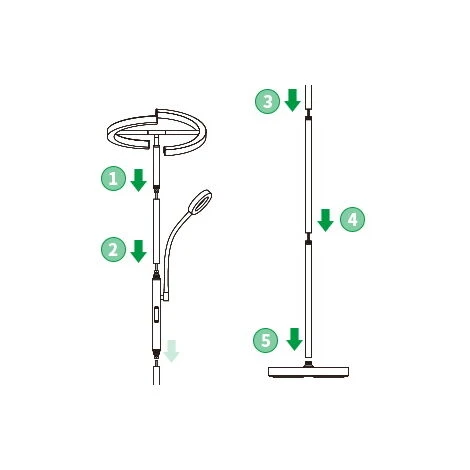 1
2
3
4
5