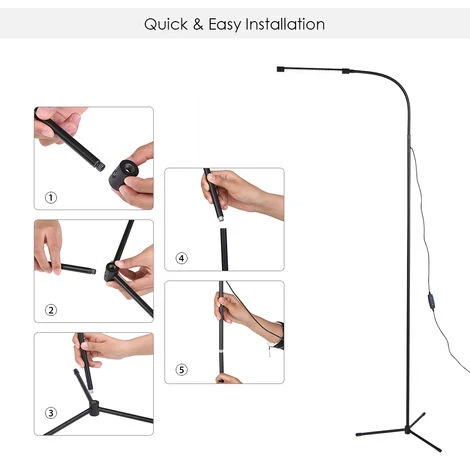 Quick & Easy Installation

①

②

③

④

⑤